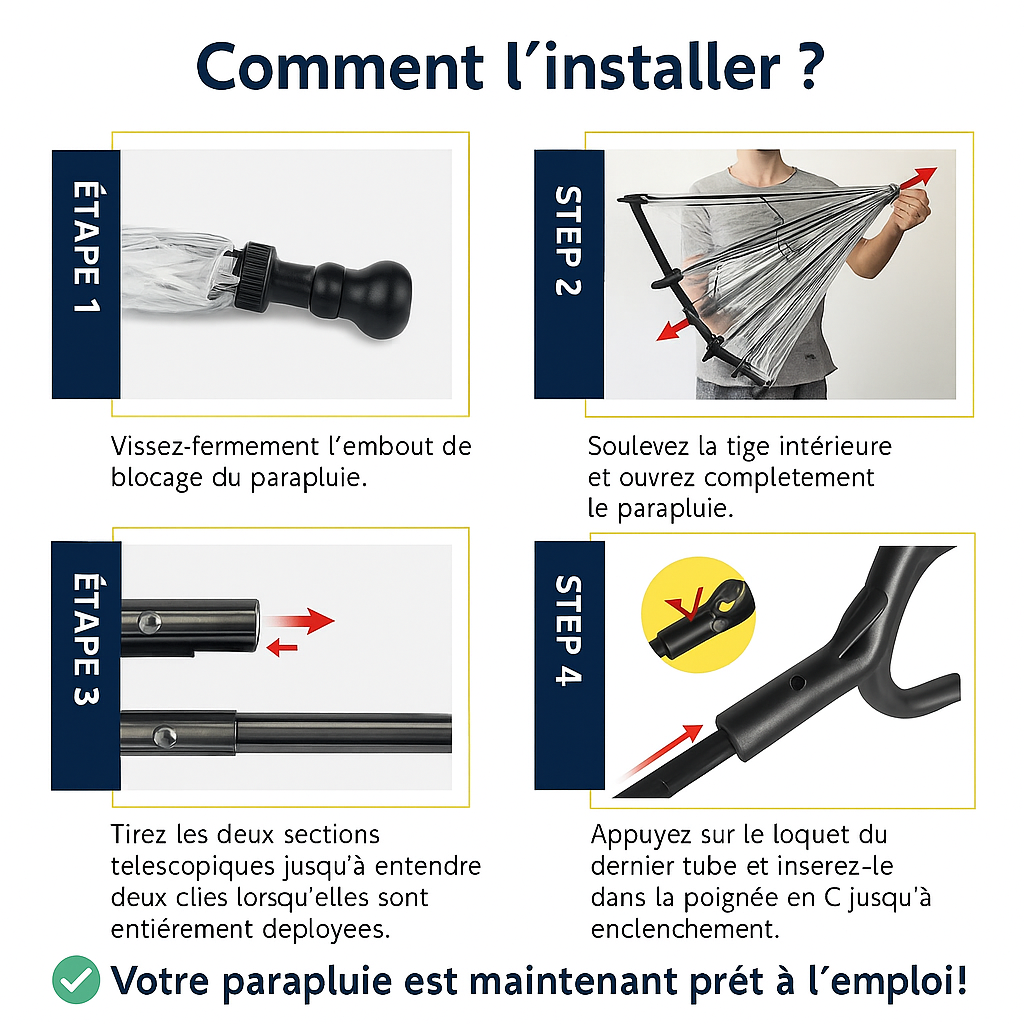 Comment l'installer ?

ÉTAPE 1

Vissez-fermement l'embout de blocage du parapluie.

STEP 2

Soulevez la tige intérieure et ouvrez completement le parapluie.

ÉTAPE 3

Tirez les deux sections telescopiques jusqu'à entendre deux clies lorsqu'elles sont entiérement deployees.

STEP 4

Appuyez sur le loquet du dernier tube et inserez-le dans la poignée en C jusqu'à enclenchement.

Votre parapluie est maintenant prét à l'emploi!